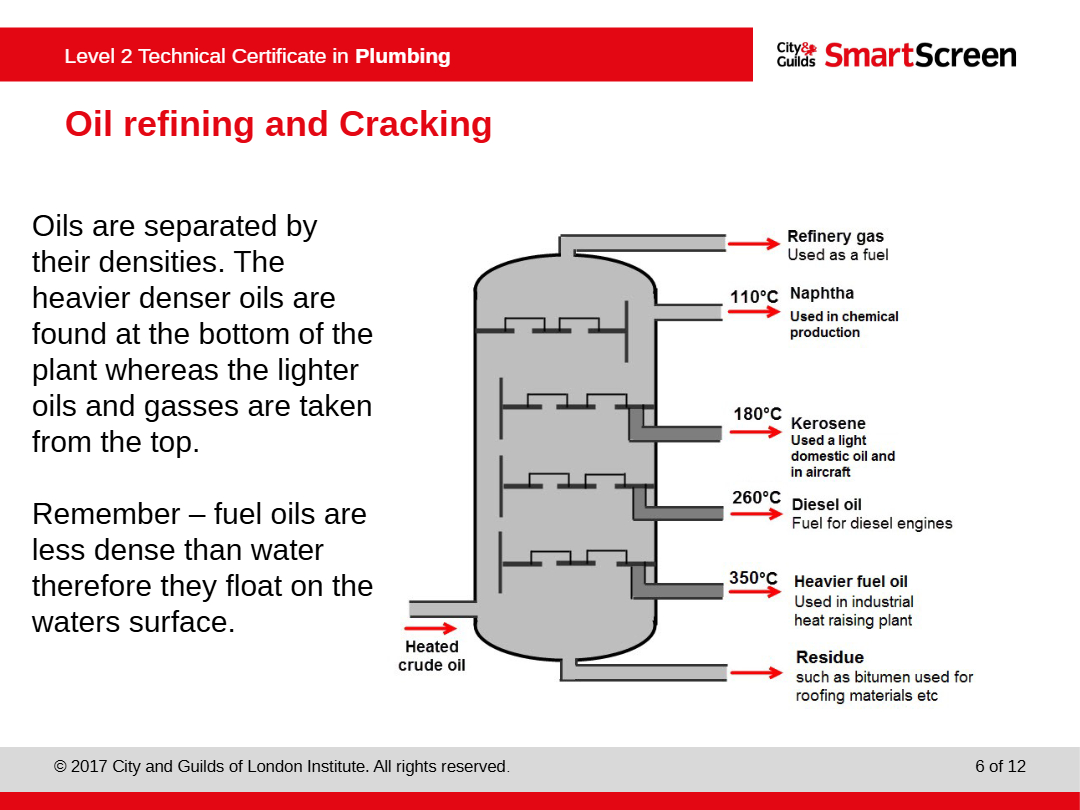 Level 2 Technical Certificate in Plumbing

City & Guilds SmartScreen

Oil refining and Cracking

Oils are separated by their densities. The heavier denser oils are found at the bottom of the plant whereas the lighter oils and gasses are taken from the top.

Remember – fuel oils are less dense than water therefore they float on the waters surface.

Refinery gas
Used as a fuel

110°C Naphtha
Used in chemical production

180°C Kerosene
Used a light domestic oil and in aircraft

260°C Diesel oil
Fuel for diesel engines

350°C Heavier fuel oil
Used in industrial heat raising plant

Heated crude oil

Residue
such as bitumen used for roofing materials etc

© 2017 City and Guilds of London Institute. All rights reserved.

6 of 12