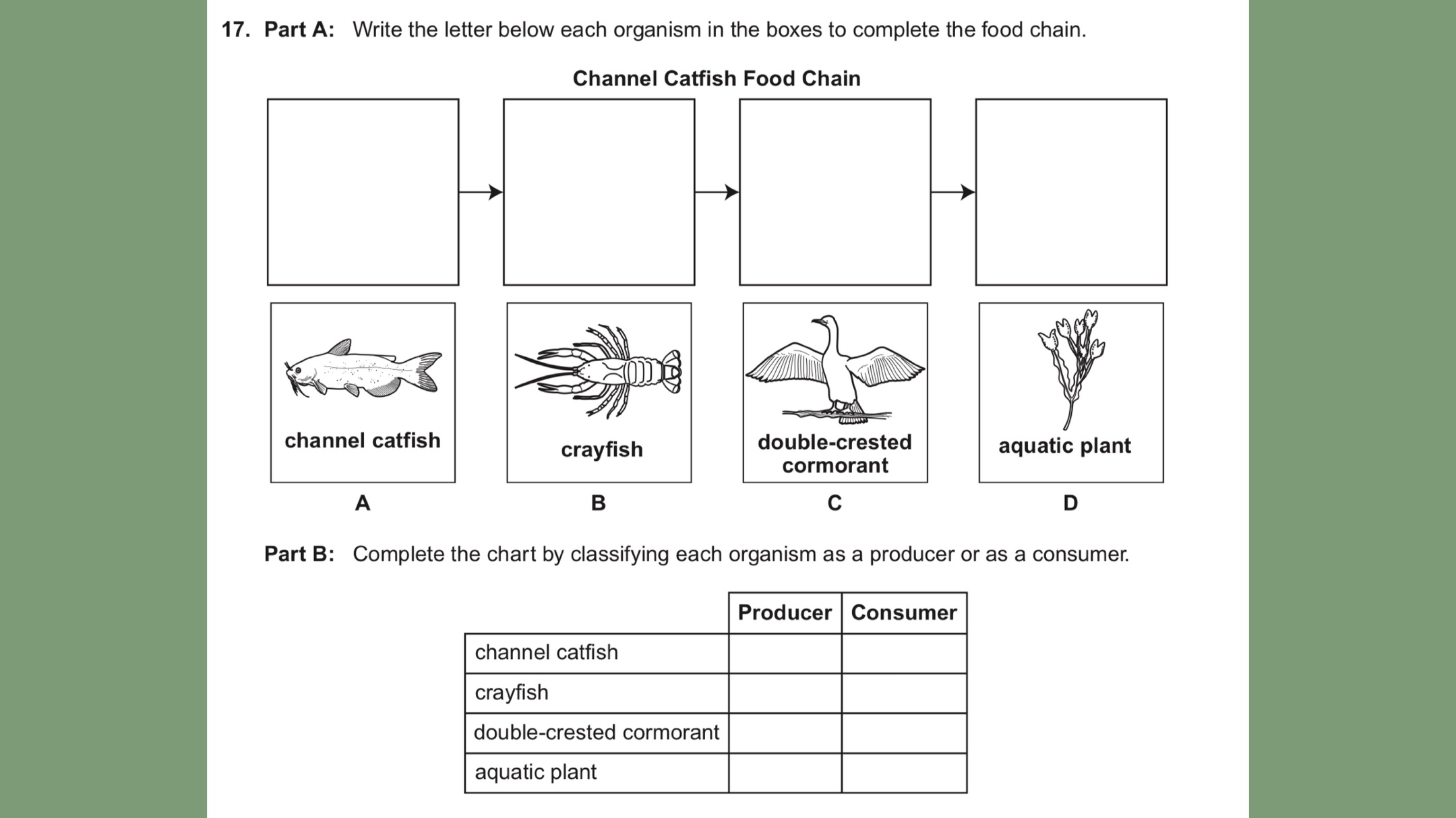 17. Part A: Write the letter below each organism in the boxes to complete the food chain.

Channel Catfish Food Chain

channel catfish
A

crayfish
B

double-crested cormorant
C

aquatic plant
D

Part B: Complete the chart by classifying each organism as a producer or as a consumer.

| | Producer | Consumer |
|---|---|---|
| channel catfish | | |
| crayfish | | |
| double-crested cormorant | | |
| aquatic plant | | |