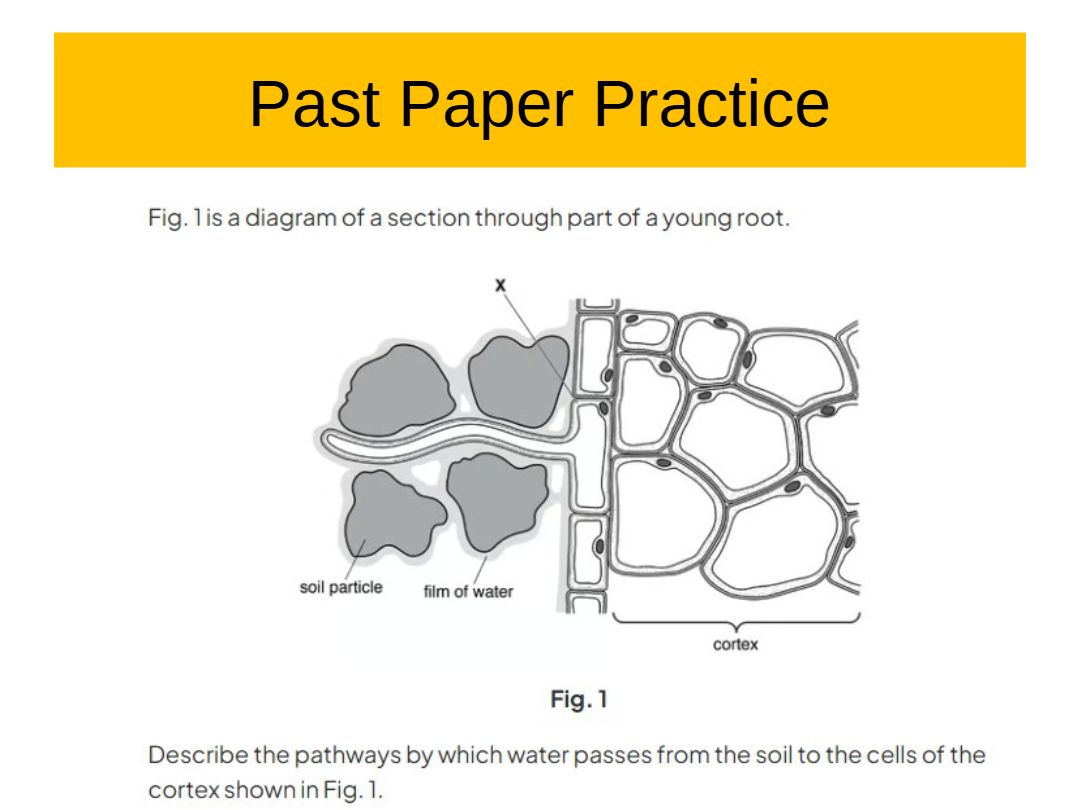 Past Paper Practice

Fig. 1 is a diagram of a section through part of a young root.

X

soil particle

film of water

cortex

Fig. 1

Describe the pathways by which water passes from the soil to the cells of the cortex shown in Fig. 1.