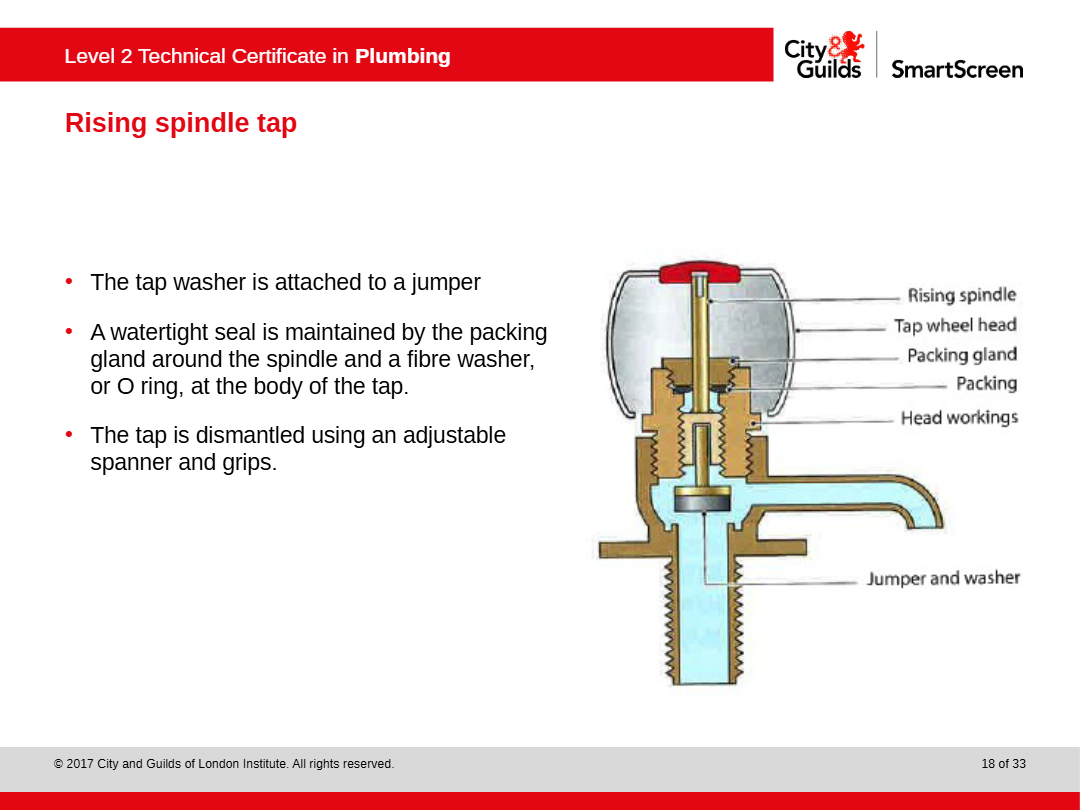 Level 2 Technical Certificate in Plumbing

City & Guilds SmartScreen

Rising spindle tap

• The tap washer is attached to a jumper

• A watertight seal is maintained by the packing gland around the spindle and a fibre washer, or O ring, at the body of the tap.

• The tap is dismantled using an adjustable spanner and grips.

Rising spindle

Tap wheel head

Packing gland

Packing

Head workings

Jumper and washer

© 2017 City and Guilds of London Institute. All rights reserved.

18 of 33