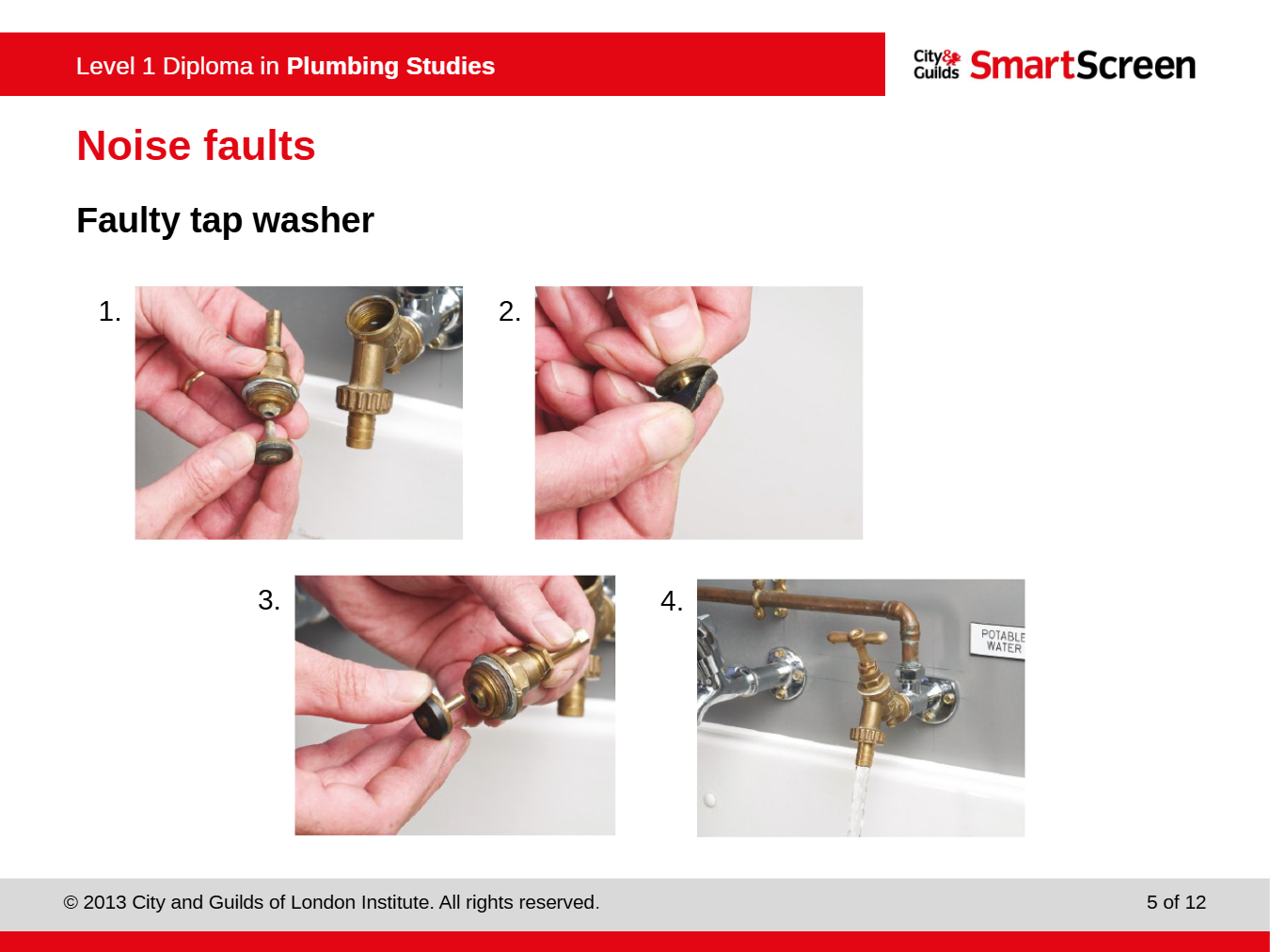 Level 1 Diploma in Plumbing Studies

City & Guilds SmartScreen

Noise faults

Faulty tap washer

1.

2.

3.

4.

POTABLE WATER

© 2013 City and Guilds of London Institute. All rights reserved.

5 of 12