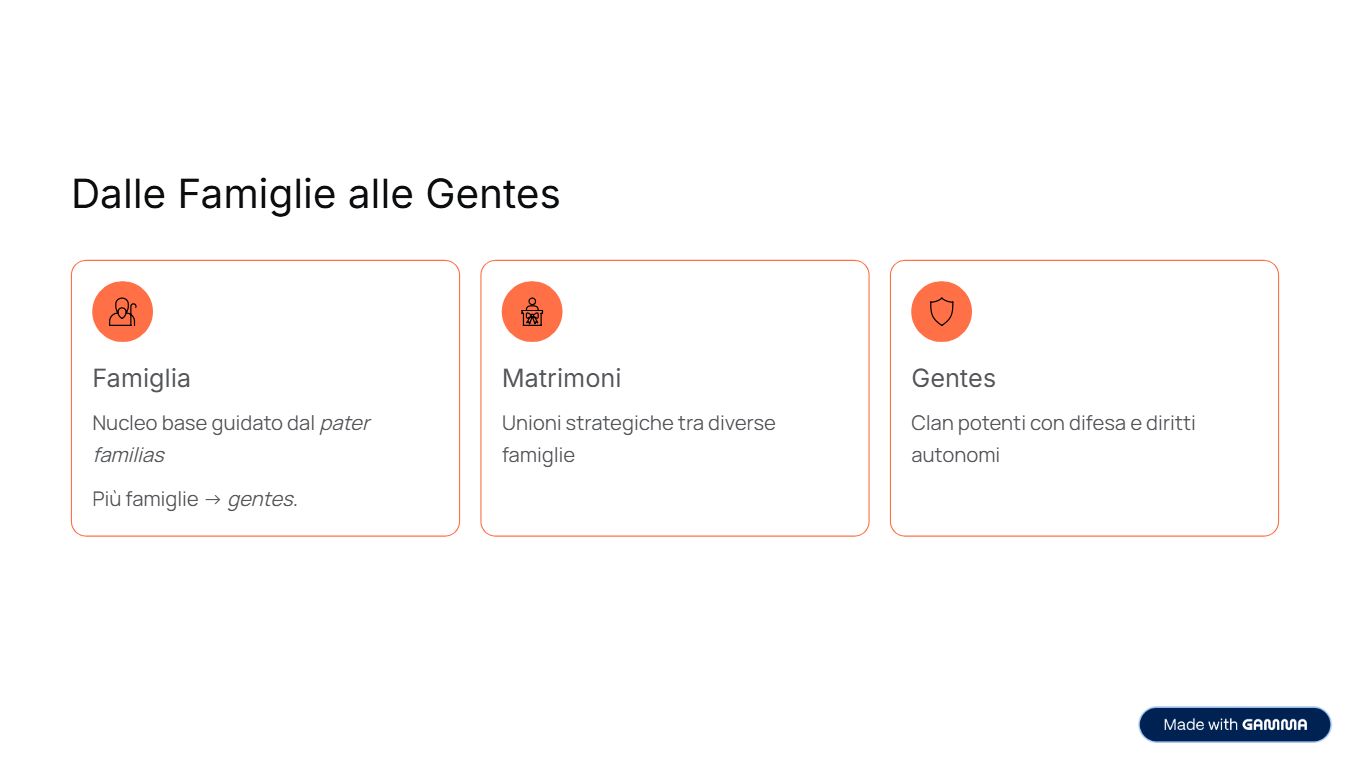 Dalle Famiglie alle Gentes

Famiglia

Nucleo base guidato dal pater familias

Più famiglie → gentes.

Matrimoni

Unioni strategiche tra diverse famiglie

Gentes

Clan potenti con difesa e diritti autonomi

Made with GAMMA