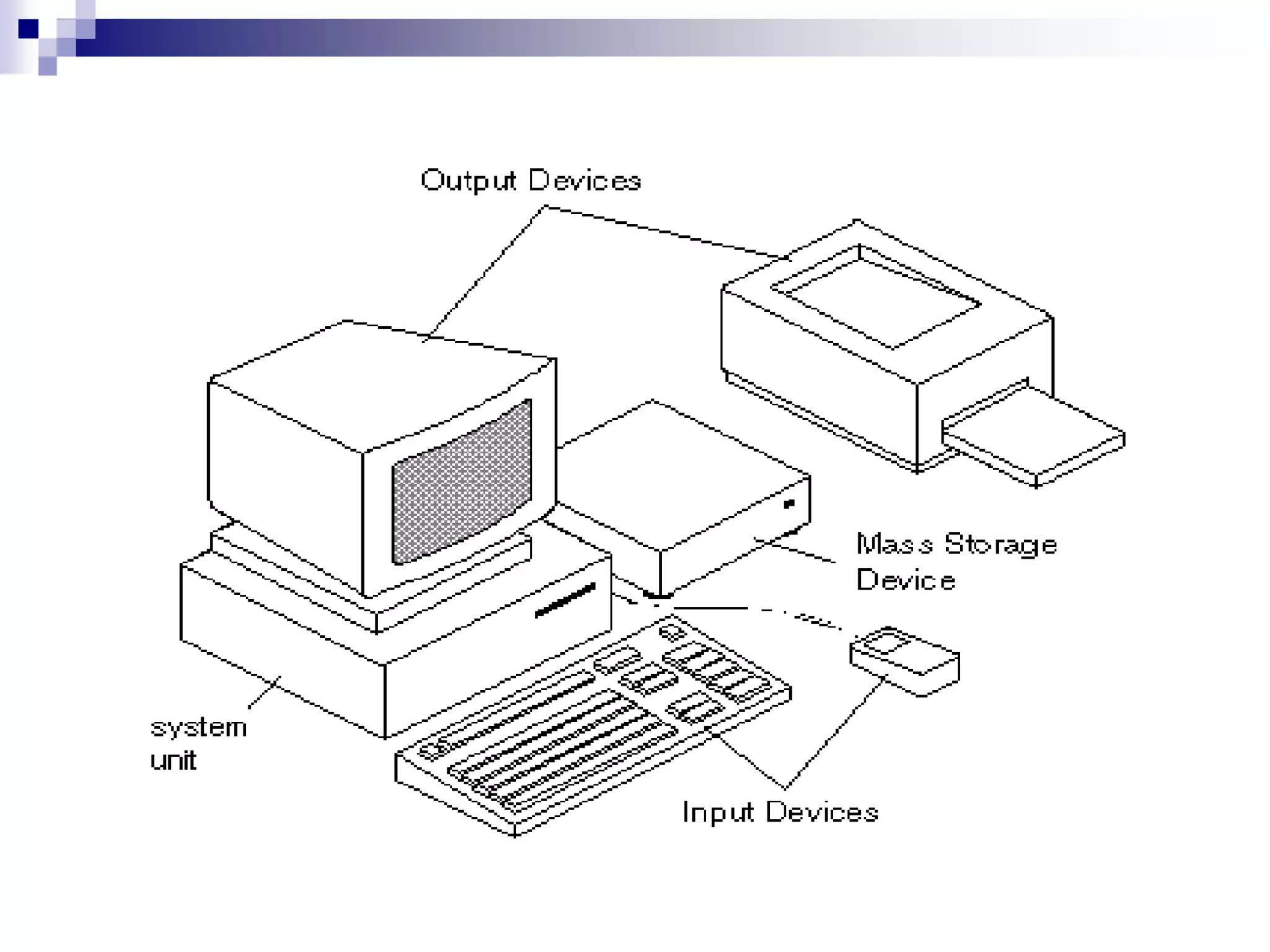 Output Devices

Mass Storage Device

system unit

Input Devices