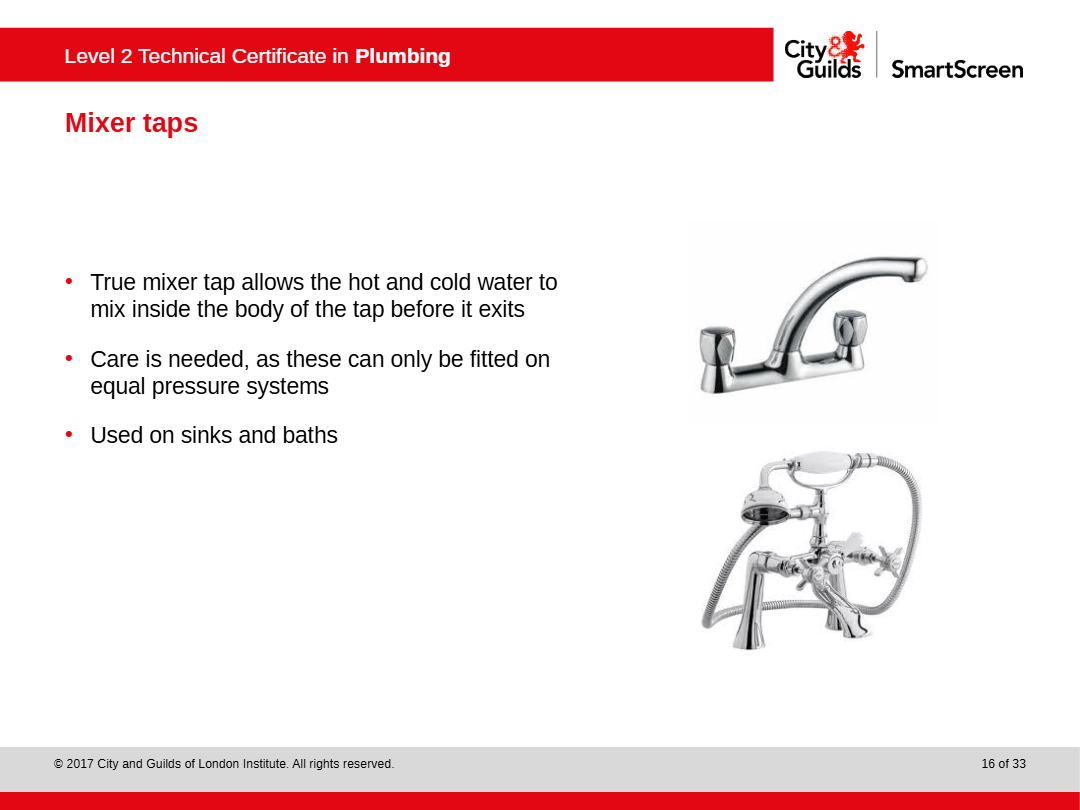 Level 2 Technical Certificate in Plumbing

City & Guilds SmartScreen

Mixer taps

• True mixer tap allows the hot and cold water to mix inside the body of the tap before it exits

• Care is needed, as these can only be fitted on equal pressure systems

• Used on sinks and baths

© 2017 City and Guilds of London Institute. All rights reserved.

16 of 33