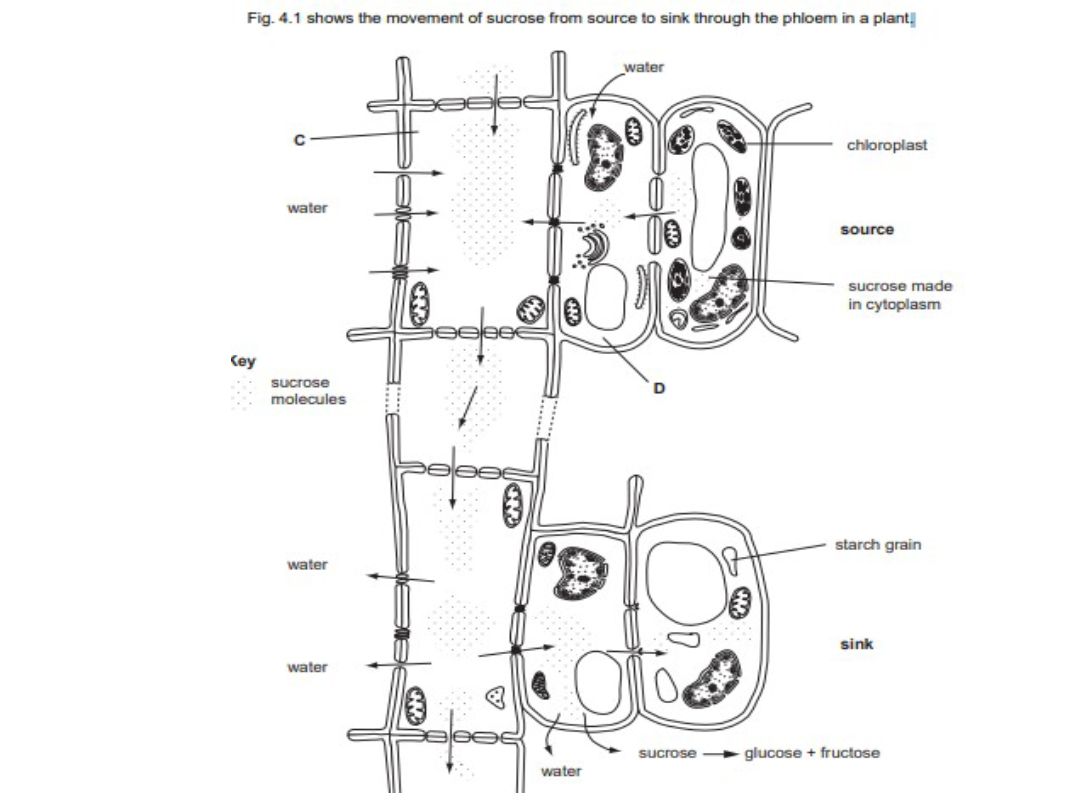 Fig. 4.1 shows the movement of sucrose from source to sink through the phloem in a plant.

water

C

chloroplast

water

source

sucrose made in cytoplasm

Key

sucrose molecules

D

starch grain

water

sink

water

sucrose → glucose + fructose

water