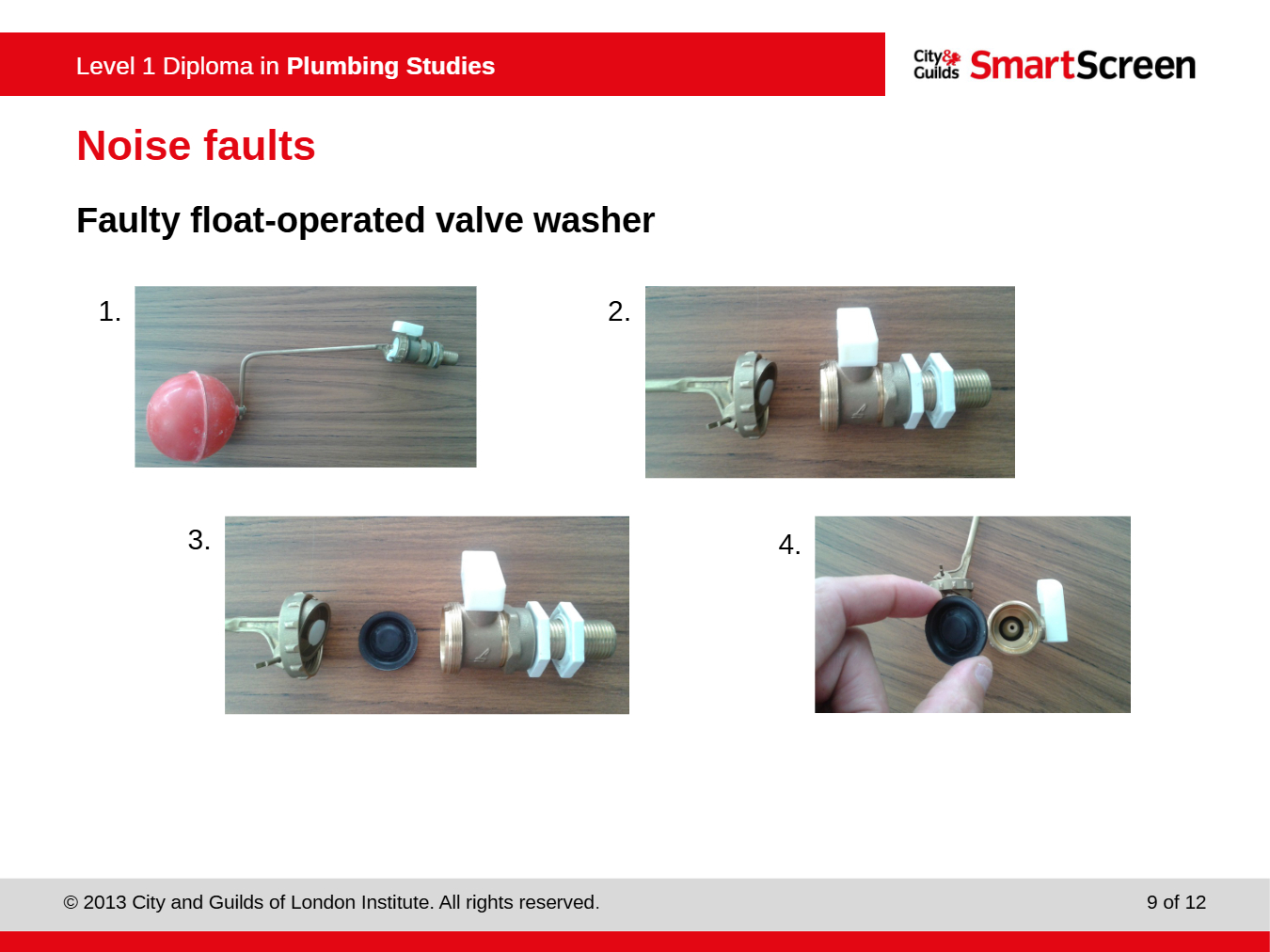 Level 1 Diploma in Plumbing Studies

City & Guilds SmartScreen

Noise faults

Faulty float-operated valve washer

1.

2.

3.

4.

© 2013 City and Guilds of London Institute. All rights reserved.

9 of 12