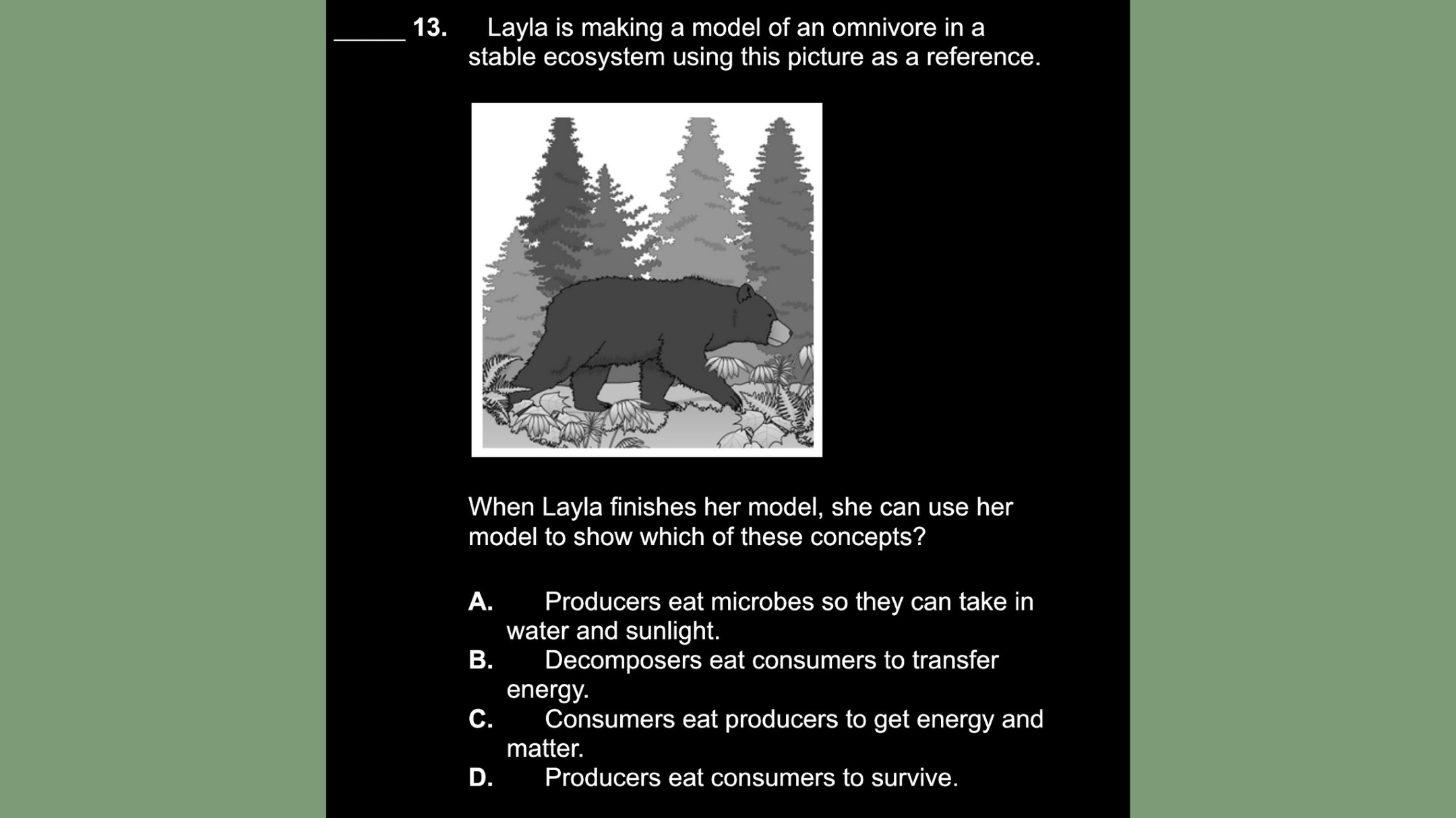 ______ 13. Layla is making a model of an omnivore in a stable ecosystem using this picture as a reference.

When Layla finishes her model, she can use her model to show which of these concepts?

A. Producers eat microbes so they can take in water and sunlight.
B. Decomposers eat consumers to transfer energy.
C. Consumers eat producers to get energy and matter.
D. Producers eat consumers to survive.