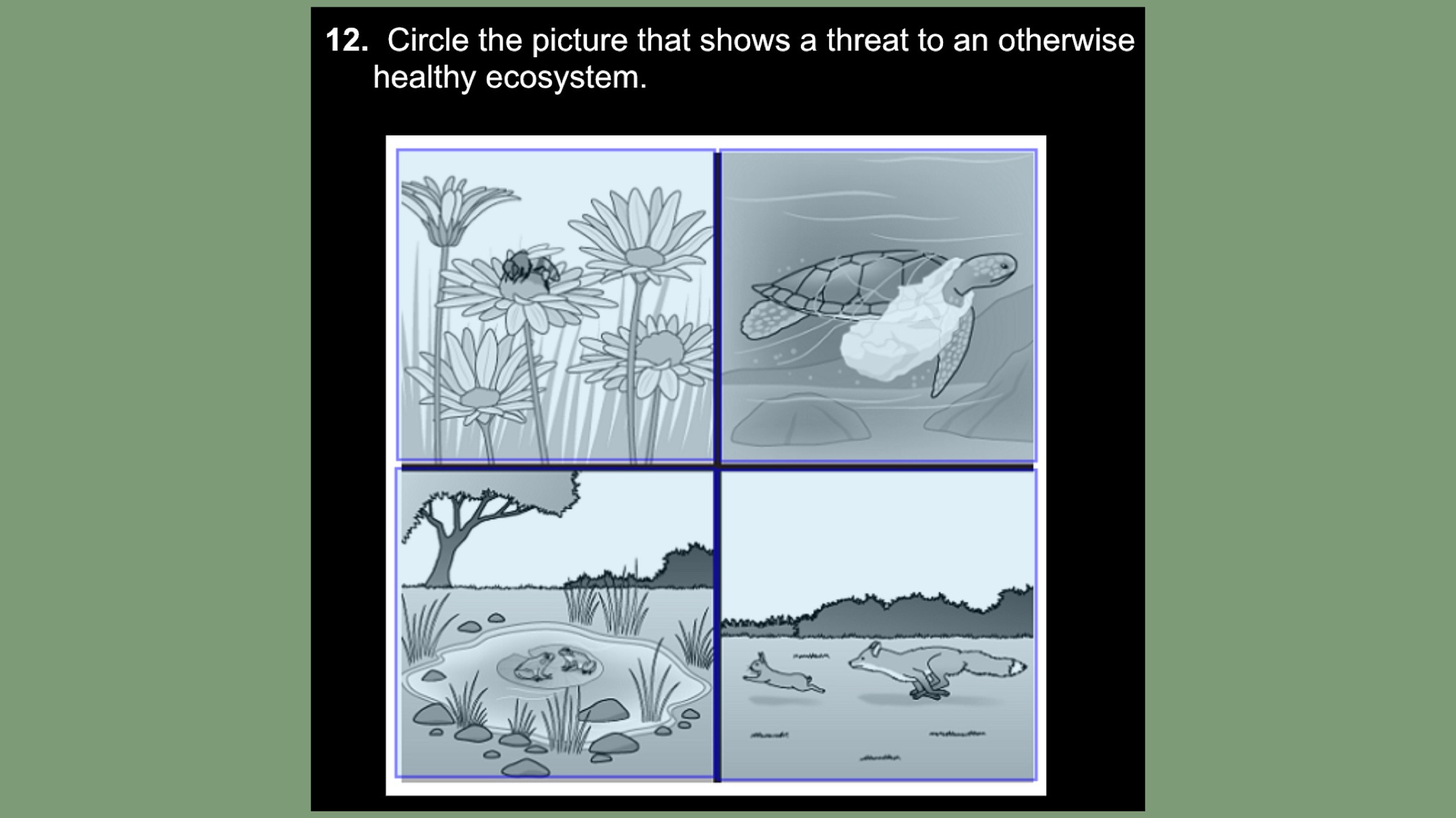 12. Circle the picture that shows a threat to an otherwise healthy ecosystem.