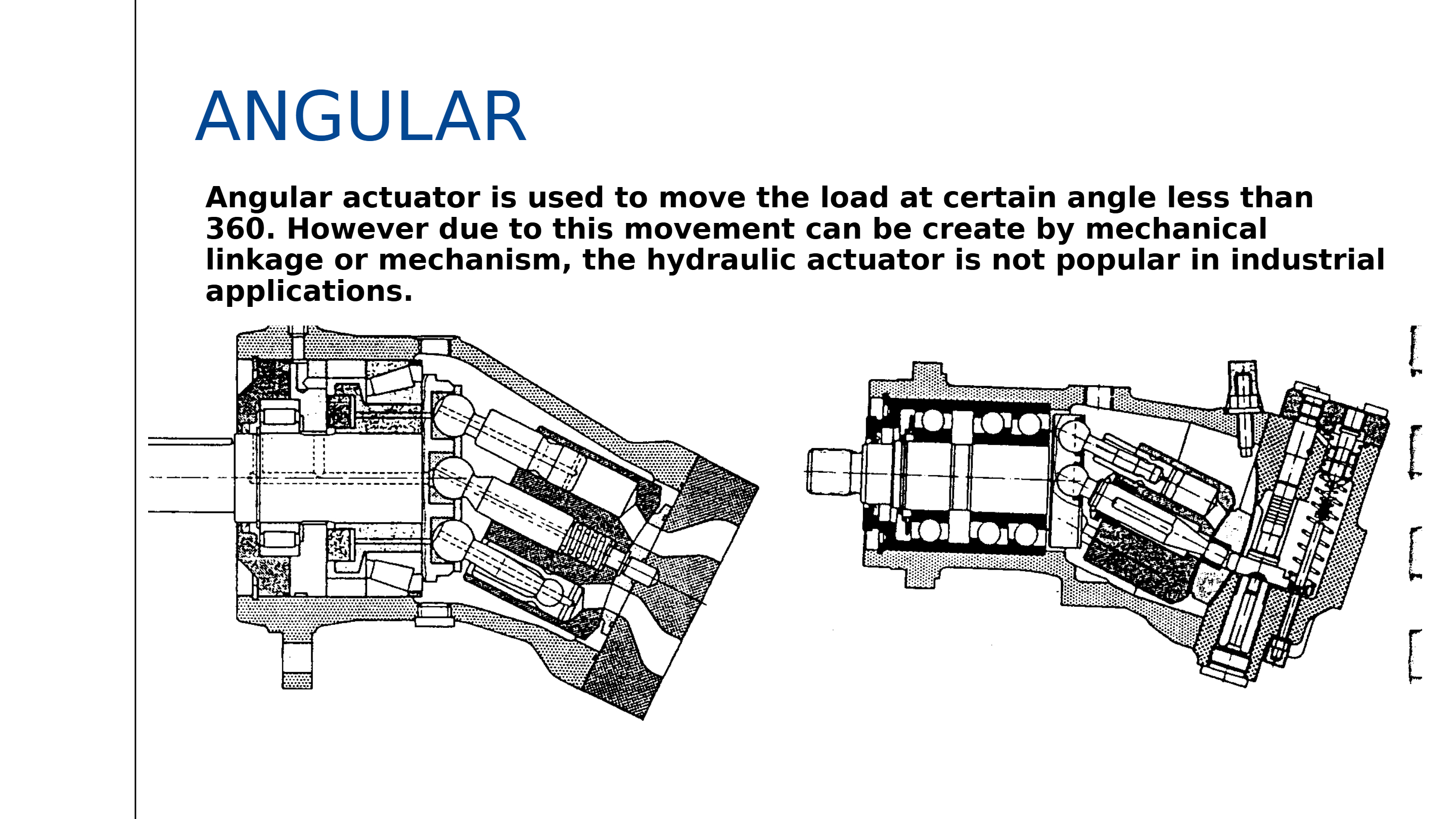 ANGULAR

Angular actuator is used to move the load at certain angle less than 360. However due to this movement can be create by mechanical linkage or mechanism, the hydraulic actuator is not popular in industrial applications.