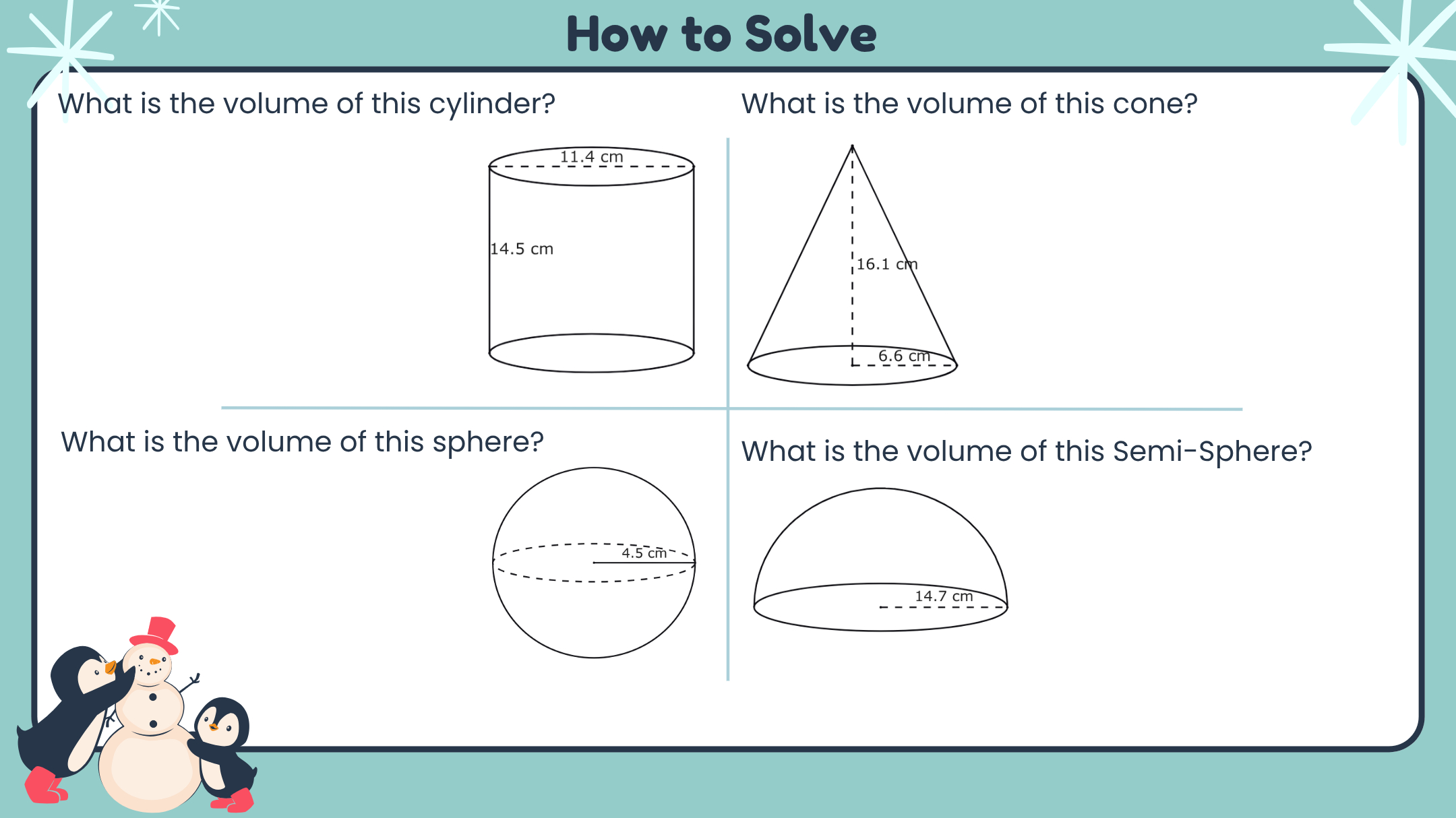 How to Solve

What is the volume of this cylinder?

11.4 cm

14.5 cm

What is the volume of this cone?

16.1 cm

6.6 cm

What is the volume of this sphere?

4.5 cm

What is the volume of this Semi-Sphere?

14.7 cm