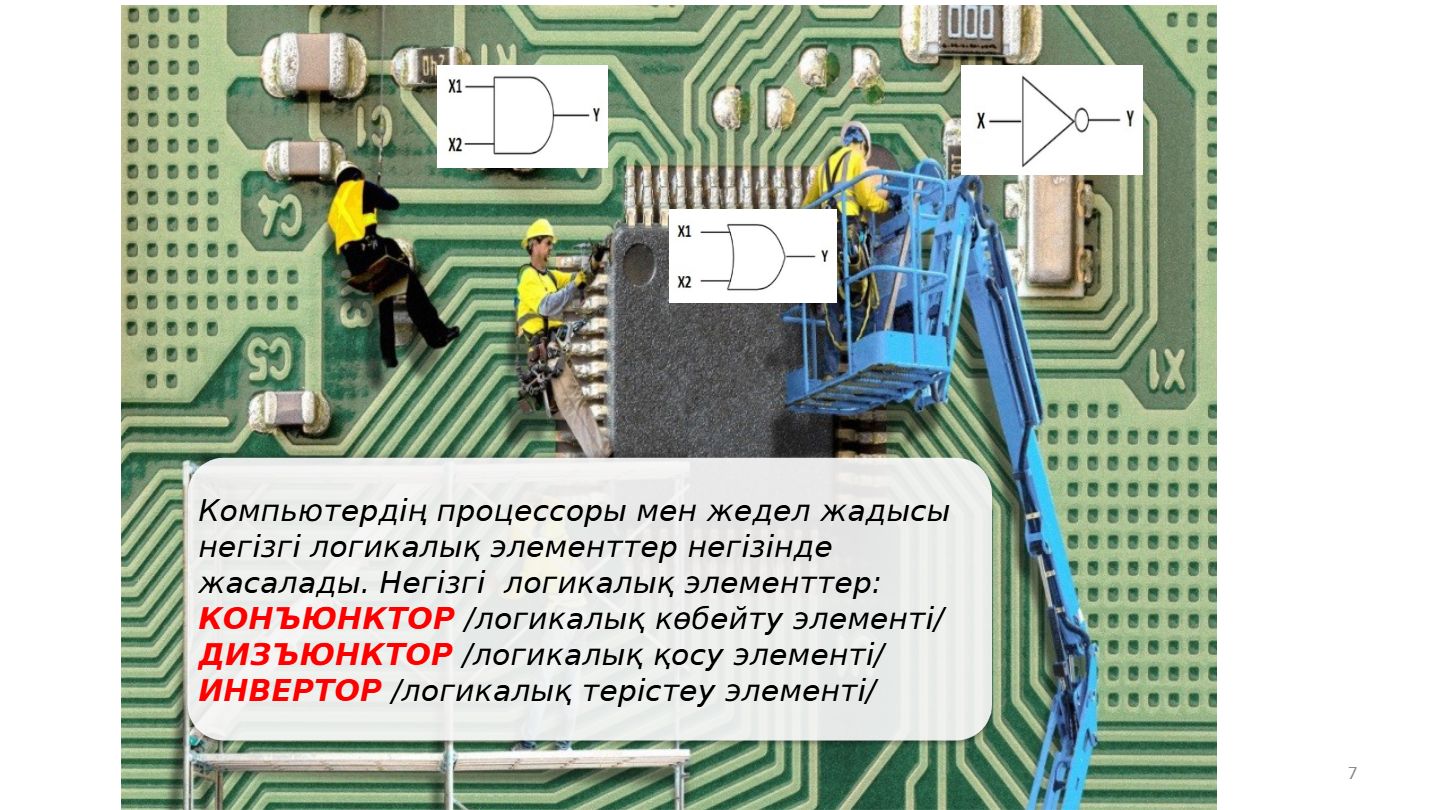 X1
X2
Y

X
Y

X1
X2
Y

C1
C4
C5
X1

Компьютердің процессоры мен жедел жадысы негізгі логикалық элементтер негізінде жасалады. Негізгі логикалық элементтер:
КОНЪЮНКТОР /логикалық көбейту элементі/
ДИЗЪЮНКТОР /логикалық қосу элементі/
ИНВЕРТОР /логикалық терістеу элементі/

7